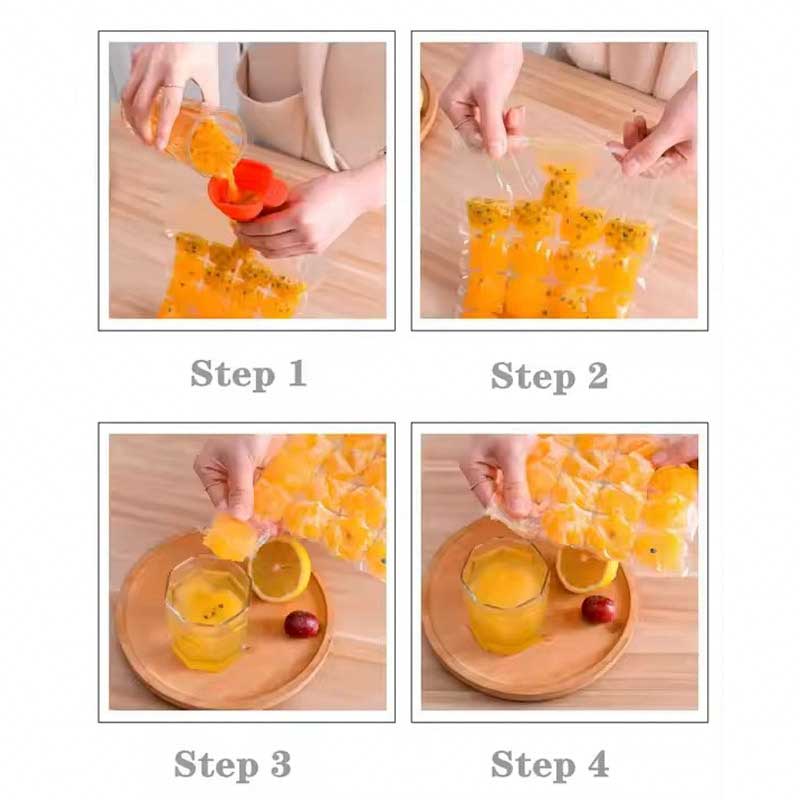 Step 1

Step 2

Step 3

Step 4